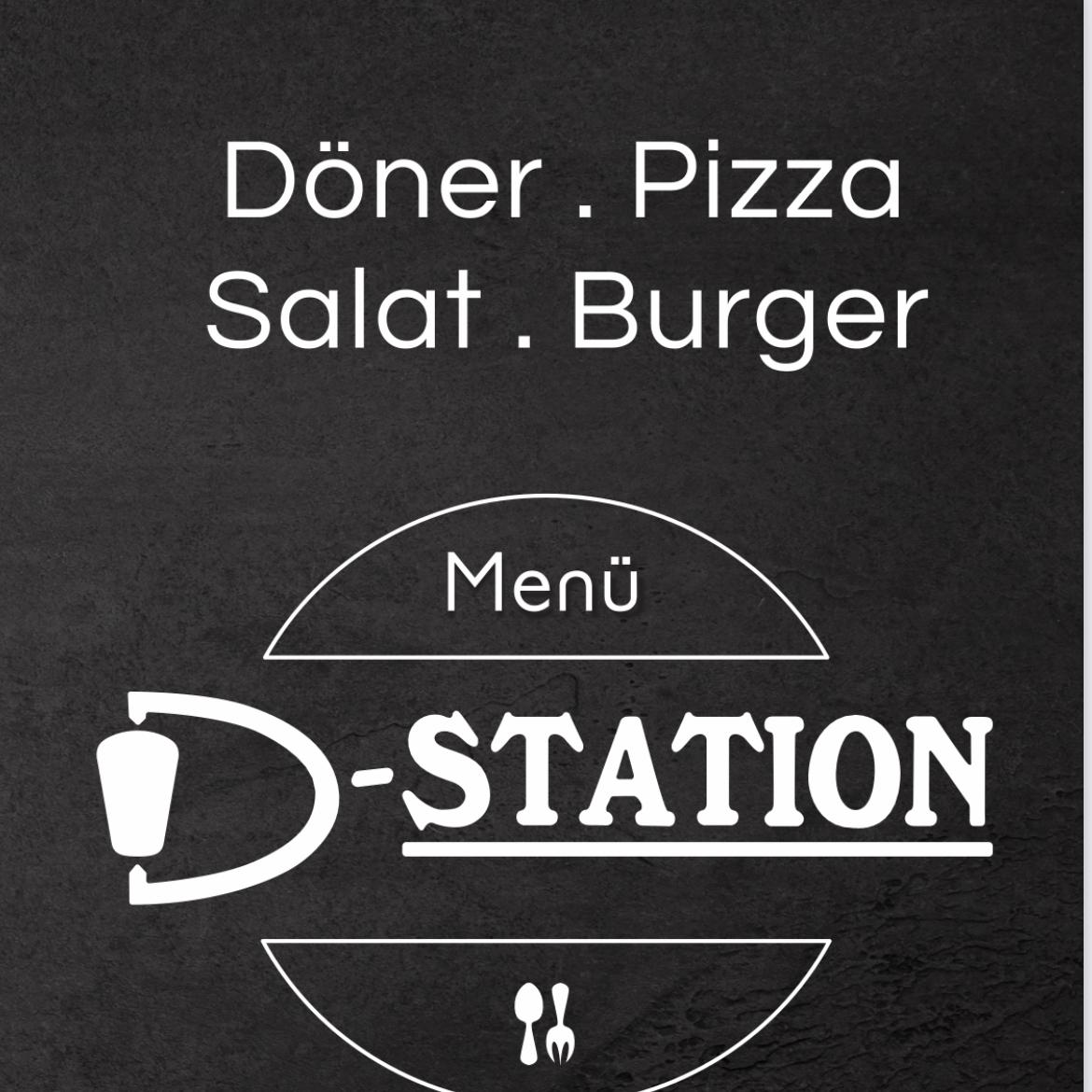 Döner . Pizza
Salat . Burger

Menü

D-STATION